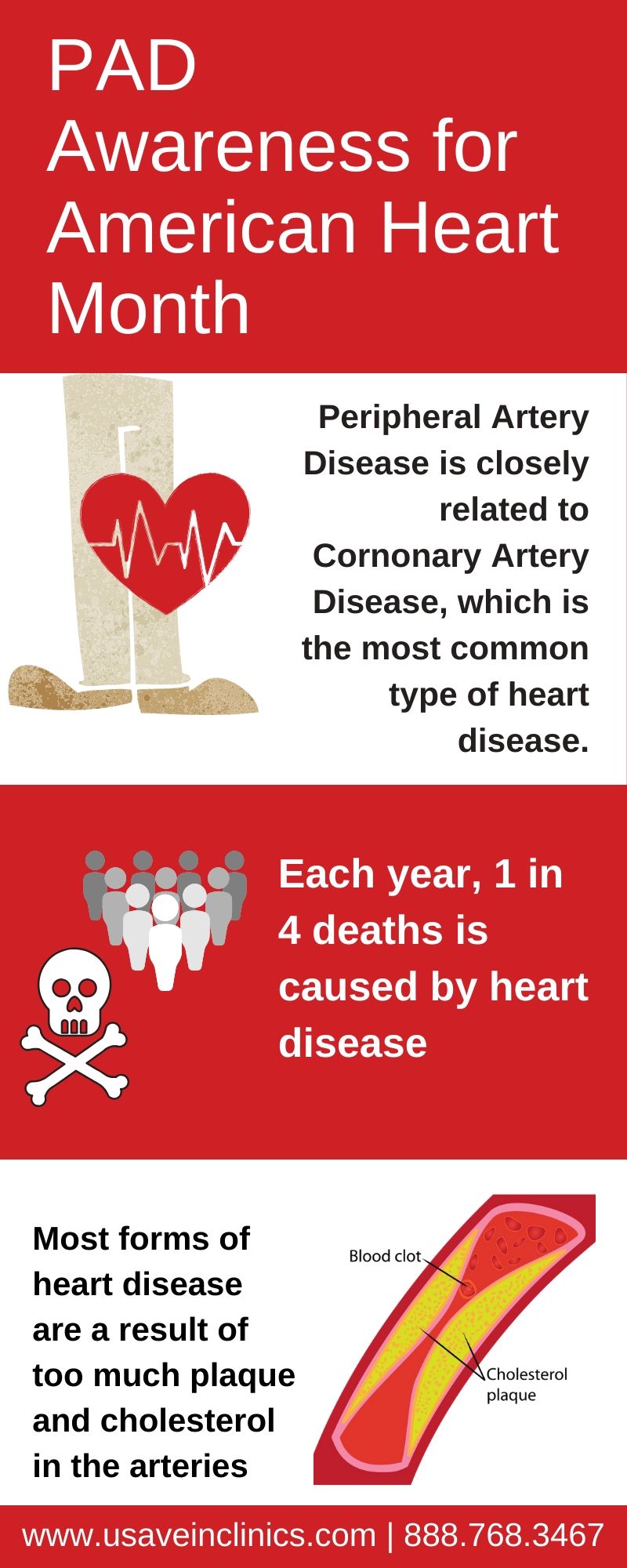 PAD Awareness for American Heart Month

Peripheral Artery Disease is closely related to Cornonary Artery Disease, which is the most common type of heart disease.

Each year, 1 in 4 deaths is caused by heart disease

Most forms of heart disease are a result of too much plaque and cholesterol in the arteries

Blood clot

Cholesterol plaque

www.usaveinclinics.com | 888.768.3467